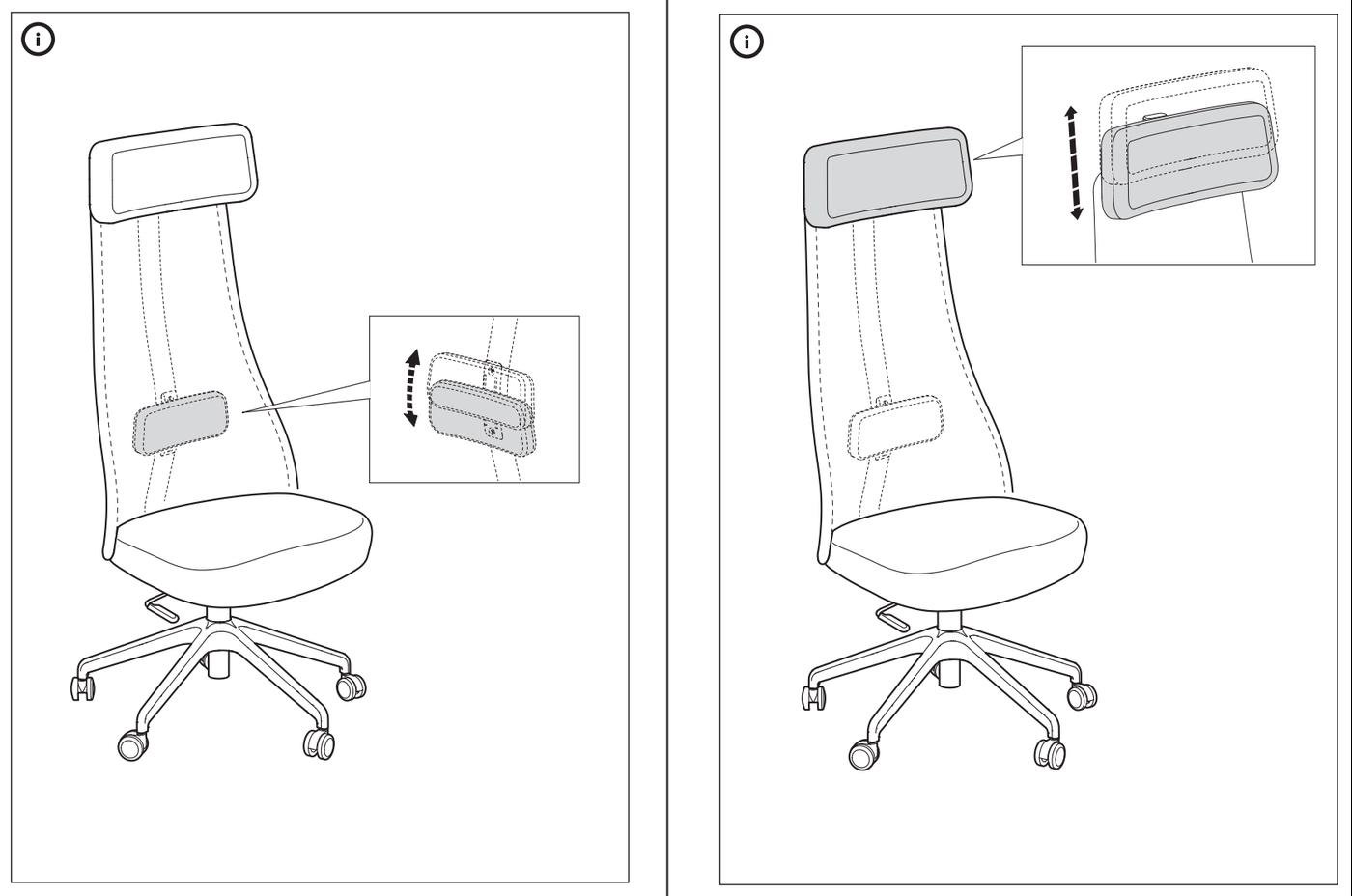 i

i